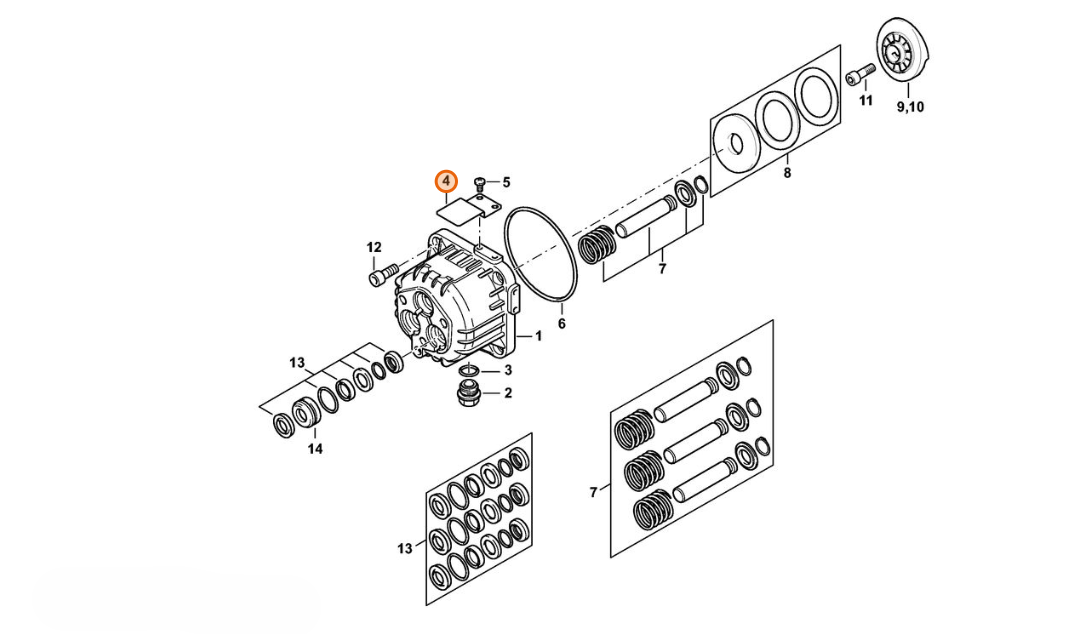 11
9,10
8
4
5
12
7
6
1
13
3
2
14
7
13